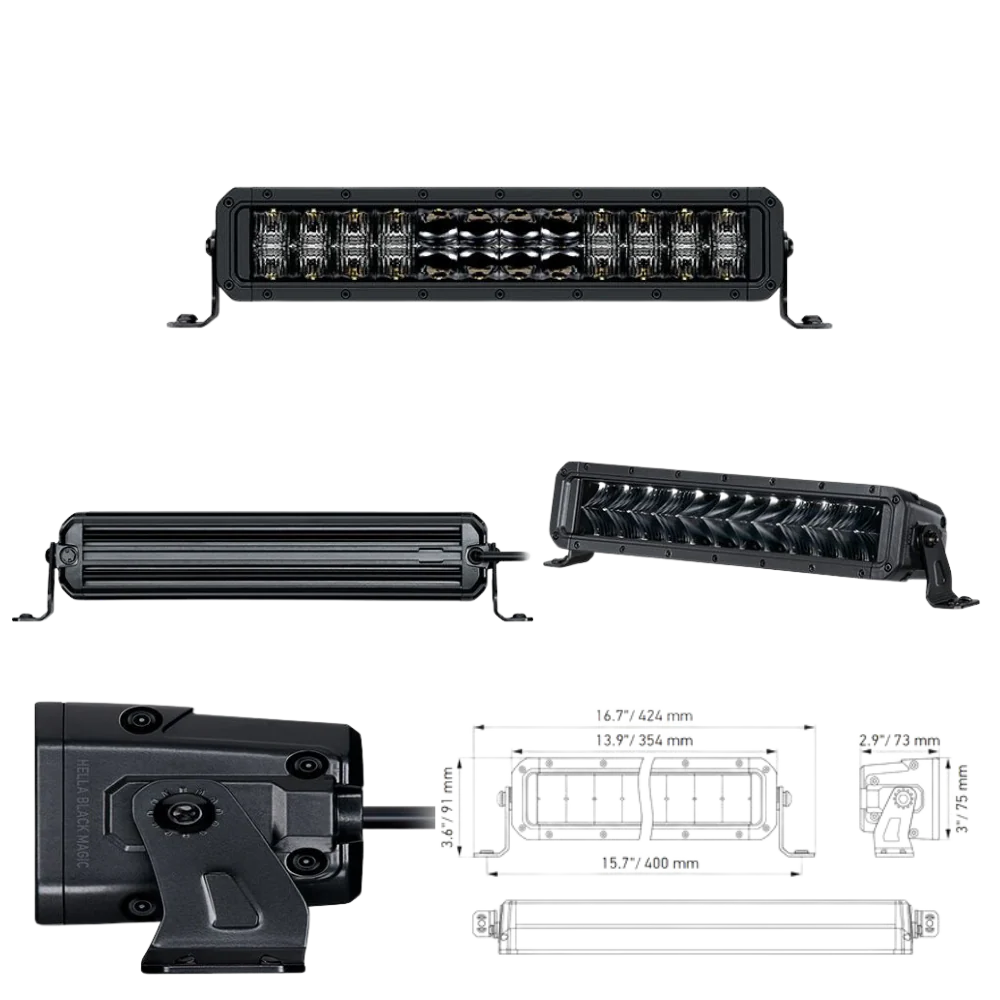 HELLA BLACK MAGIC

16.7"/ 424 mm
13.9"/ 354 mm
3.6"/ 91 mm
15.7"/ 400 mm
2.9"/ 73 mm
3"/ 75 mm